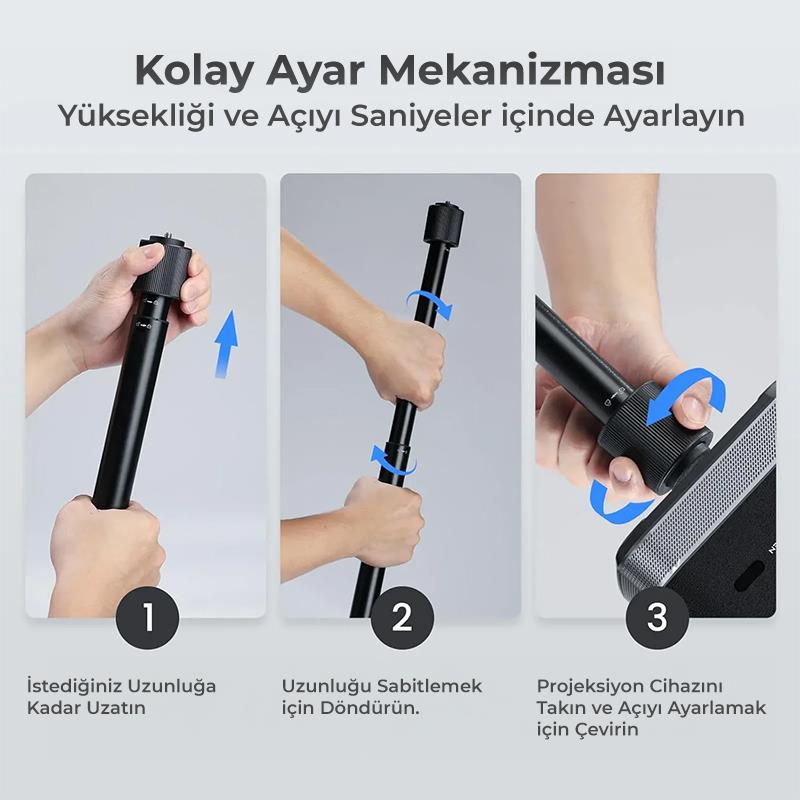 Kolay Ayar Mekanizması
Yüksekliği ve Açıyı Saniyeler içinde Ayarlayın

1

İstediğiniz Uzunluğa Kadar Uzatın

2

Uzunluğu Sabitlemek için Döndürün.

3

Projeksiyon Cihazını Takın ve Açıyı Ayarlamak için Çevirin