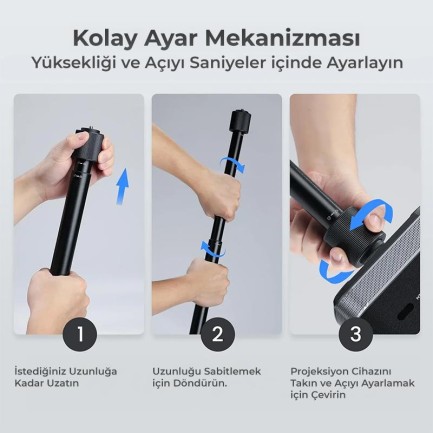 Kolay Ayar Mekanizması
Yüksekliği ve Açıyı Saniyeler içinde Ayarlayın

1

İstediğiniz Uzunluğa Kadar Uzatın

2

Uzunluğu Sabitlemek için Döndürün.

3

Projeksiyon Cihazını Takın ve Açıyı Ayarlamak için Çevirin