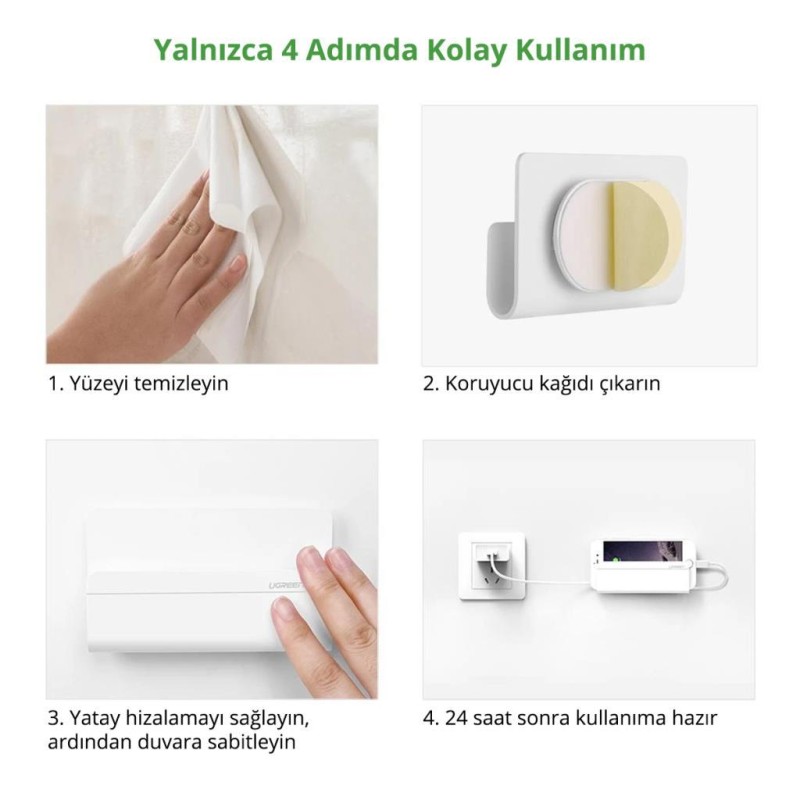 Yalnızca 4 Adımda Kolay Kullanım

1. Yüzeyi temizleyin

2. Koruyucu kağıdı çıkarın

UGREEN

3. Yatay hizalamayı sağlayın, ardından duvara sabitleyin

4. 24 saat sonra kullanıma hazır