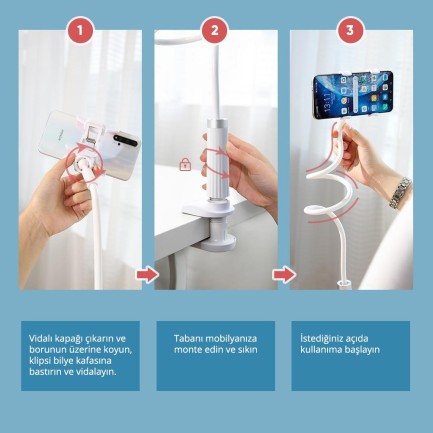 1

2

3

13:11

Vidalı kapağı çıkarın ve borunun üzerine koyun, klipsi bilye kafasına bastırın ve vidalayın.

Tabanı mobilyanıza monte edin ve sıkın

İstediğiniz açıda kullanıma başlayın