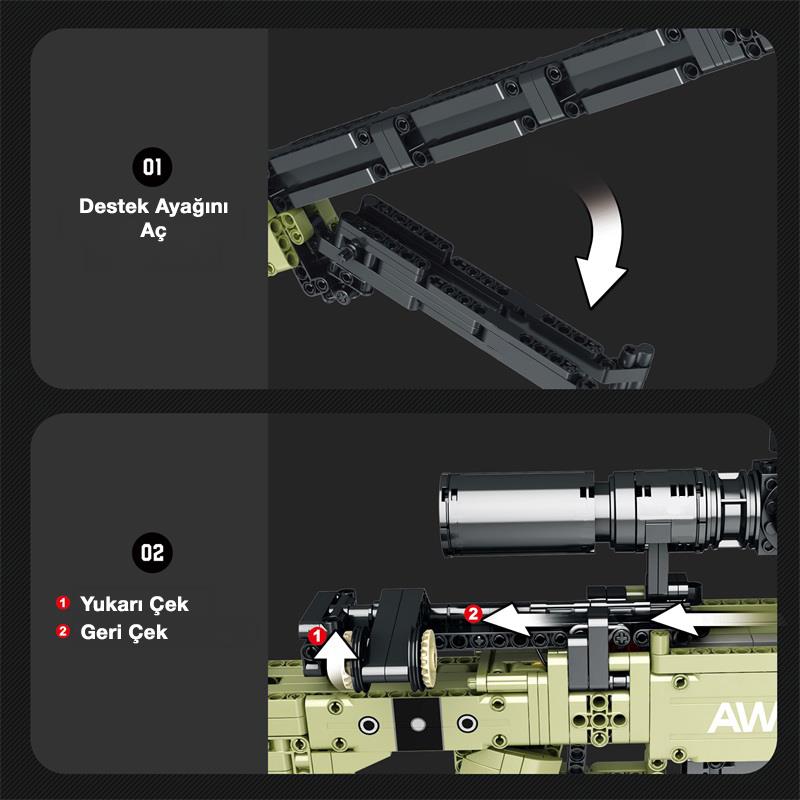 01

Destek Ayağını Aç

02

1 Yukarı Çek
2 Geri Çek

1
2

AW