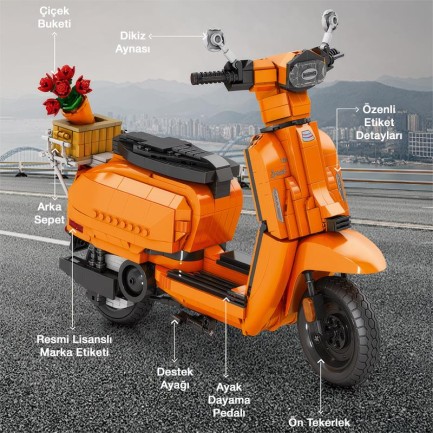 Çiçek Buketi

Dikiz Aynası

Özenli Etiket Detayları

Arka Sepet

Resmi Lisanslı Marka Etiketi

Destek Ayağı

Ayak Dayama Pedalı

Ön Tekerlek