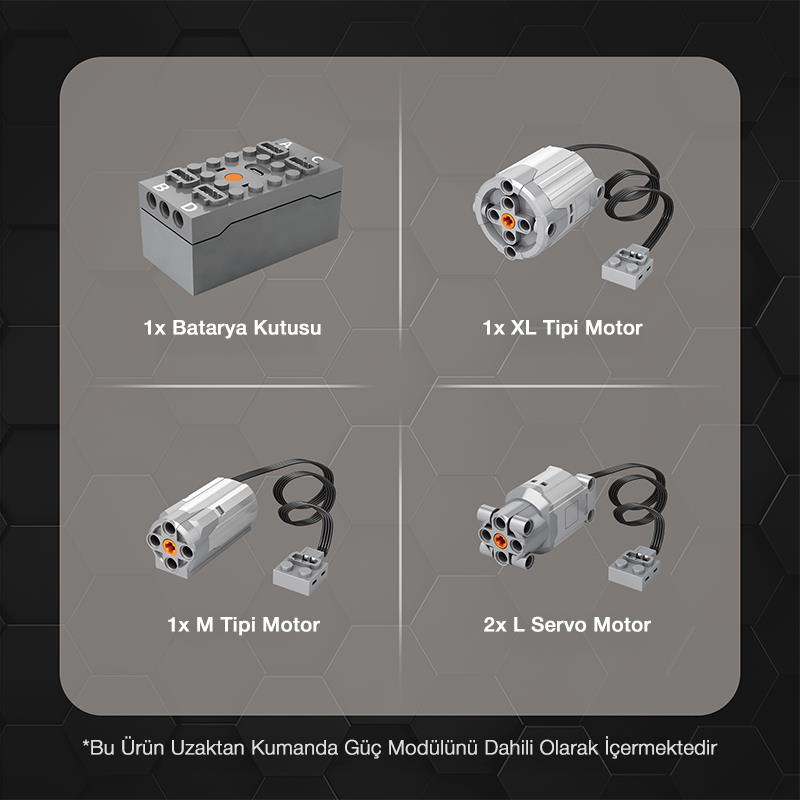 A
C
B
D

1x Batarya Kutusu

1x XL Tipi Motor

1x M Tipi Motor

2x L Servo Motor

*Bu Ürün Uzaktan Kumanda Güç Modülünü Dahili Olarak İçermektedir