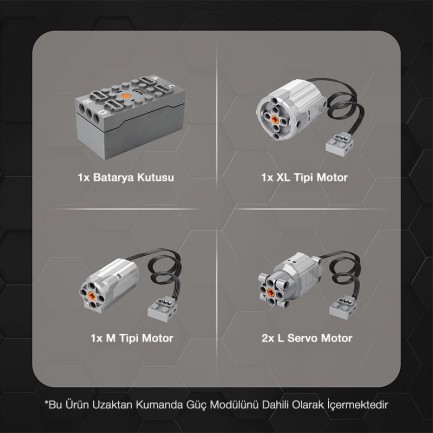 1x Batarya Kutusu

1x XL Tipi Motor

1x M Tipi Motor

2x L Servo Motor

*Bu Ürün Uzaktan Kumanda Güç Modülünü Dahili Olarak İçermektedir