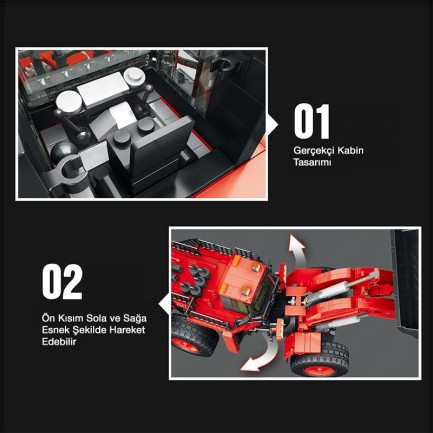 01

Gerçekçi Kabin Tasarımı

02

Ön Kısım Sola ve Sağa Esnek Şekilde Hareket Edebilir