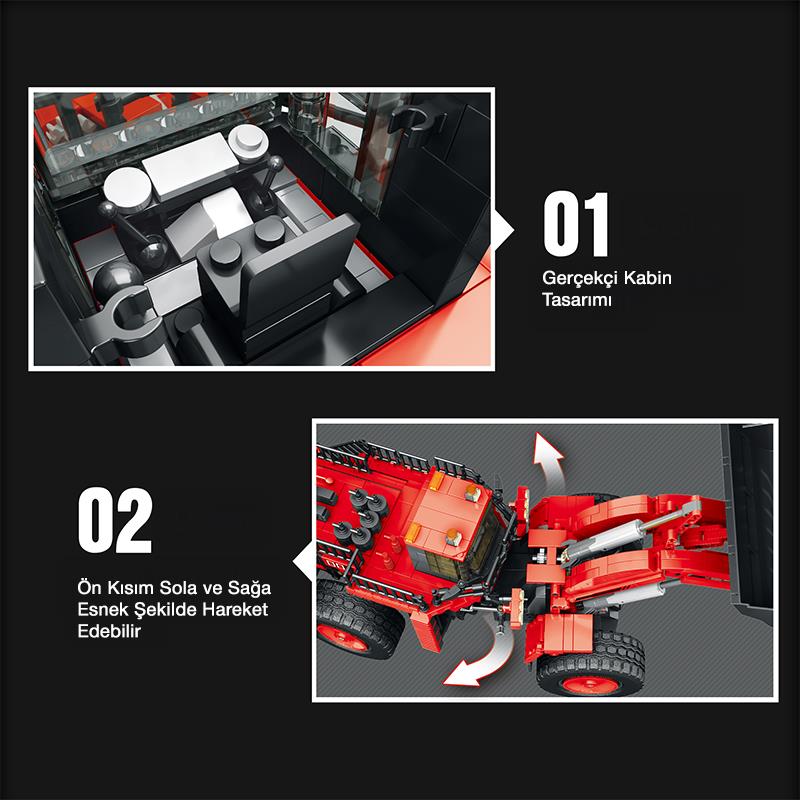 01

Gerçekçi Kabin Tasarımı

02

Ön Kısım Sola ve Sağa Esnek Şekilde Hareket Edebilir