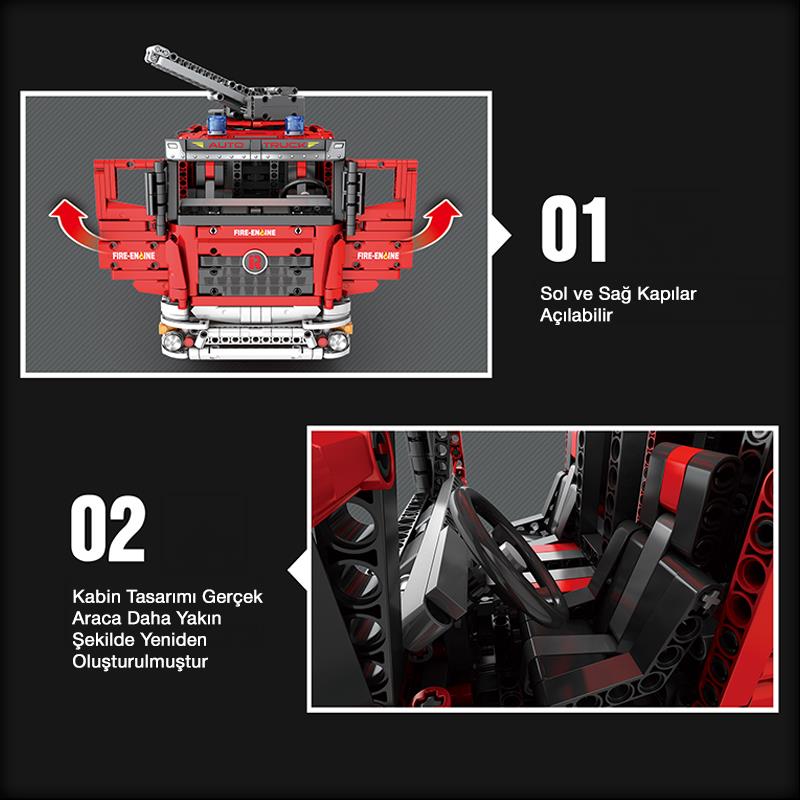 AUTO TRUCK

FIRE-ENGINE

FIRE-ENGINE

FIRE-ENGINE

01

Sol ve Sağ Kapılar Açılabilir

02

Kabin Tasarımı Gerçek Araca Daha Yakın Şekilde Yeniden Oluşturulmuştur