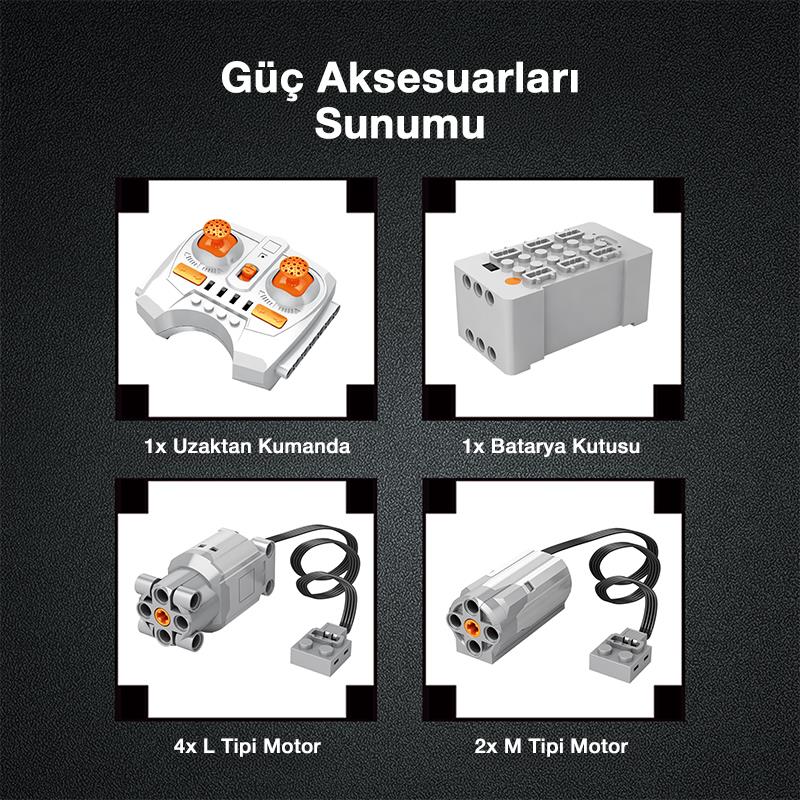 Güç Aksesuarları Sunumu

1x Uzaktan Kumanda

1x Batarya Kutusu

4x L Tipi Motor

2x M Tipi Motor