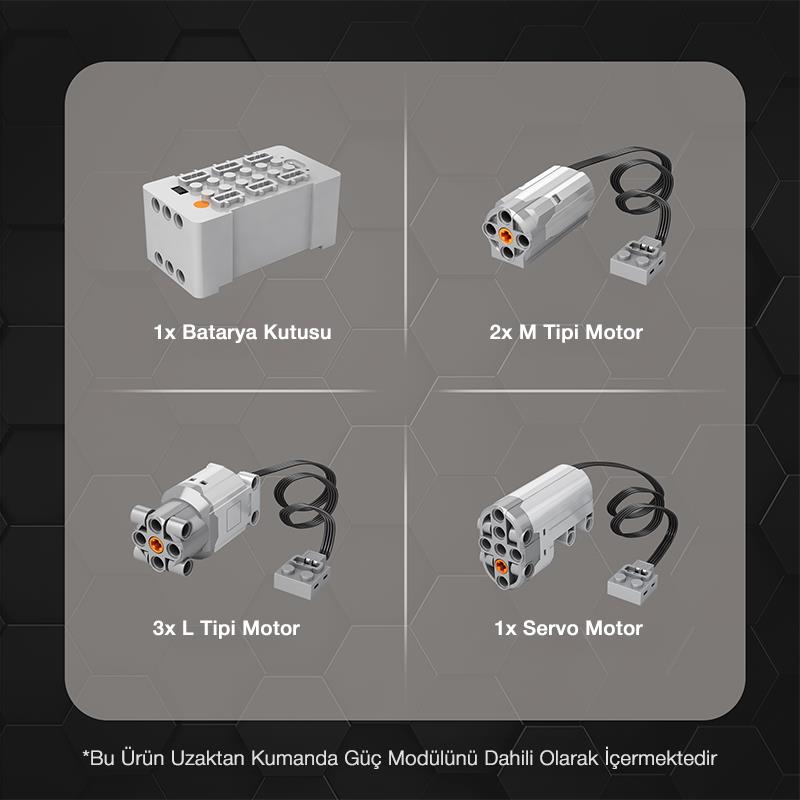 1x Batarya Kutusu

2x M Tipi Motor

3x L Tipi Motor

1x Servo Motor

*Bu Ürün Uzaktan Kumanda Güç Modülünü Dahili Olarak İçermektedir