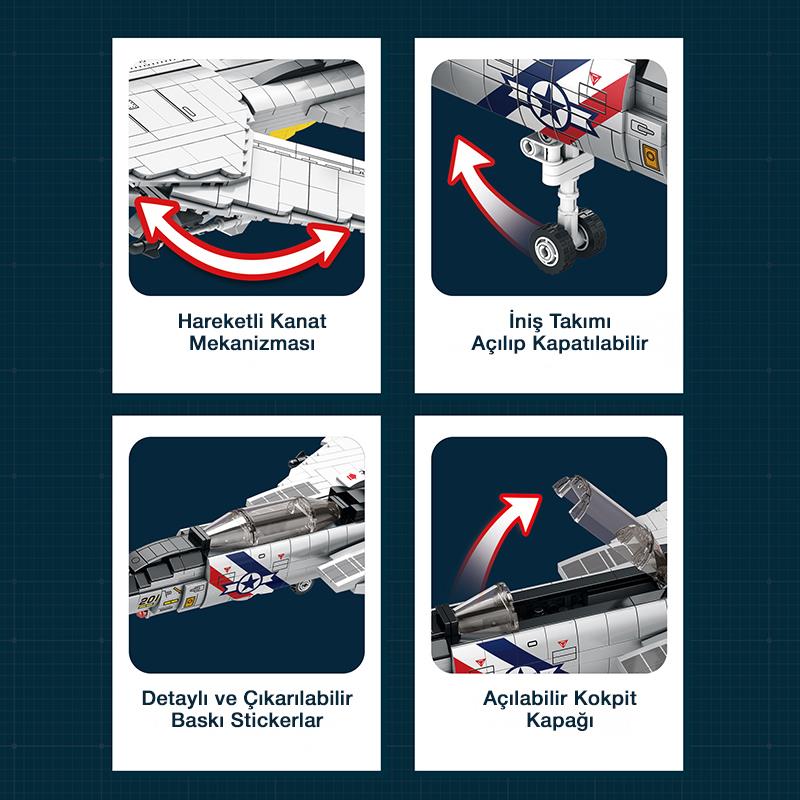 Hareketli Kanat Mekanizması

İniş Takımı Açılıp Kapatılabilir

201

Detaylı ve Çıkarılabilir Baskı Stickerlar

Açılabilir Kokpit Kapağı