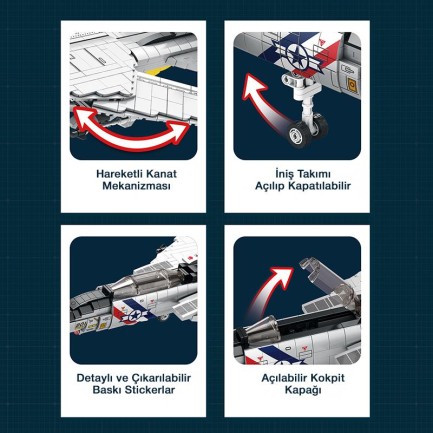 Hareketli Kanat Mekanizması

İniş Takımı Açılıp Kapatılabilir

Detaylı ve Çıkarılabilir Baskı Stickerlar

Açılabilir Kokpit Kapağı