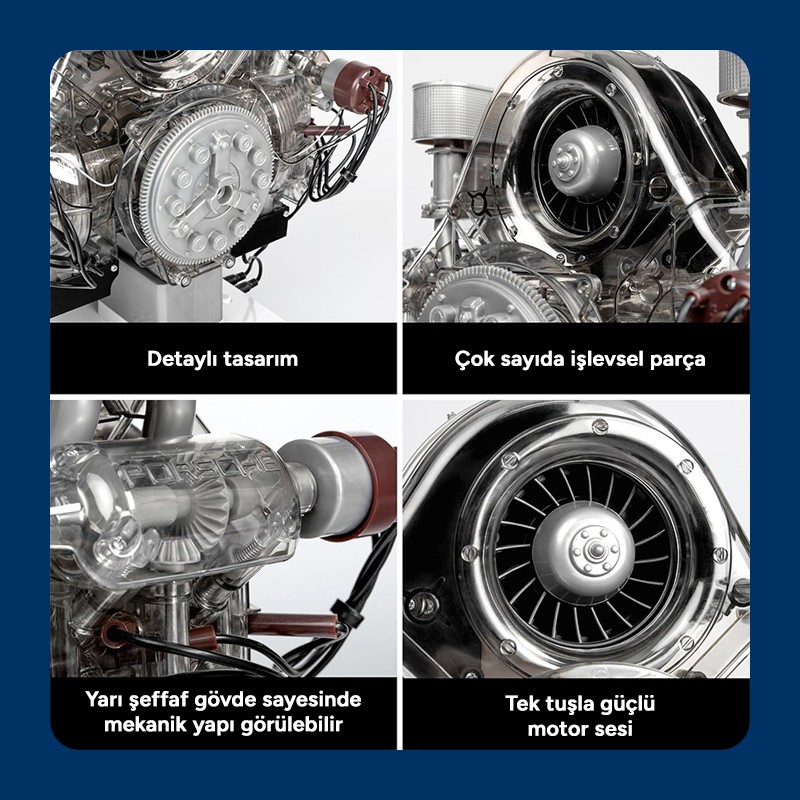 Detaylı tasarım

Çok sayıda işlevsel parça

PORSCHE

Yarı şeffaf gövde sayesinde mekanik yapı görülebilir

Tek tuşla güçlü motor sesi