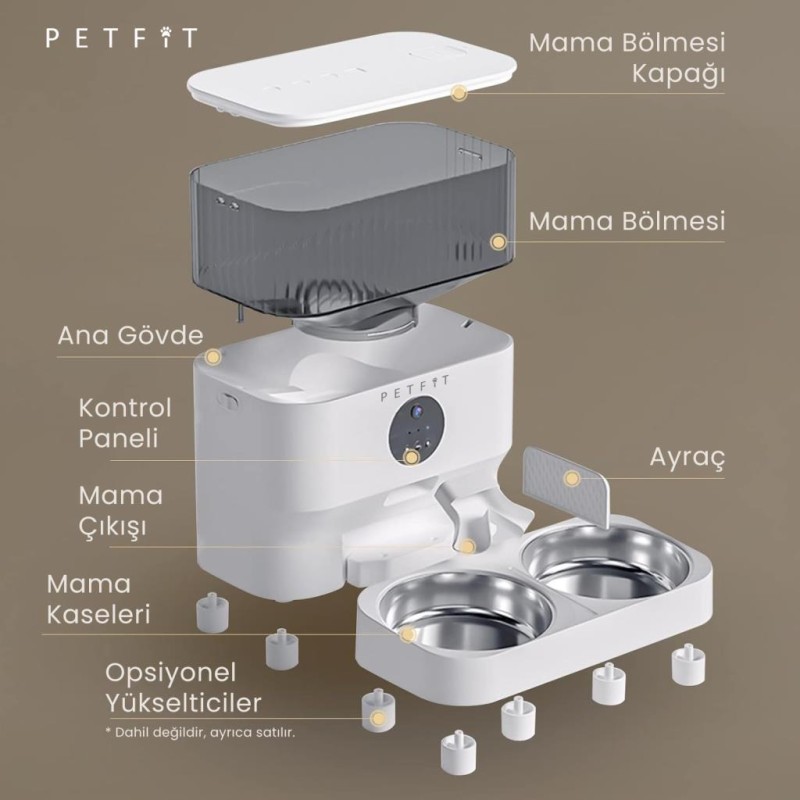 PETFIT

Mama Bölmesi Kapağı

Mama Bölmesi

Ana Gövde

PETFIT

Kontrol Paneli

Ayraç

Mama Çıkışı

Mama Kaseleri

Opsiyonel Yükselticiler

* Dahil değildir, ayrıca satılır.