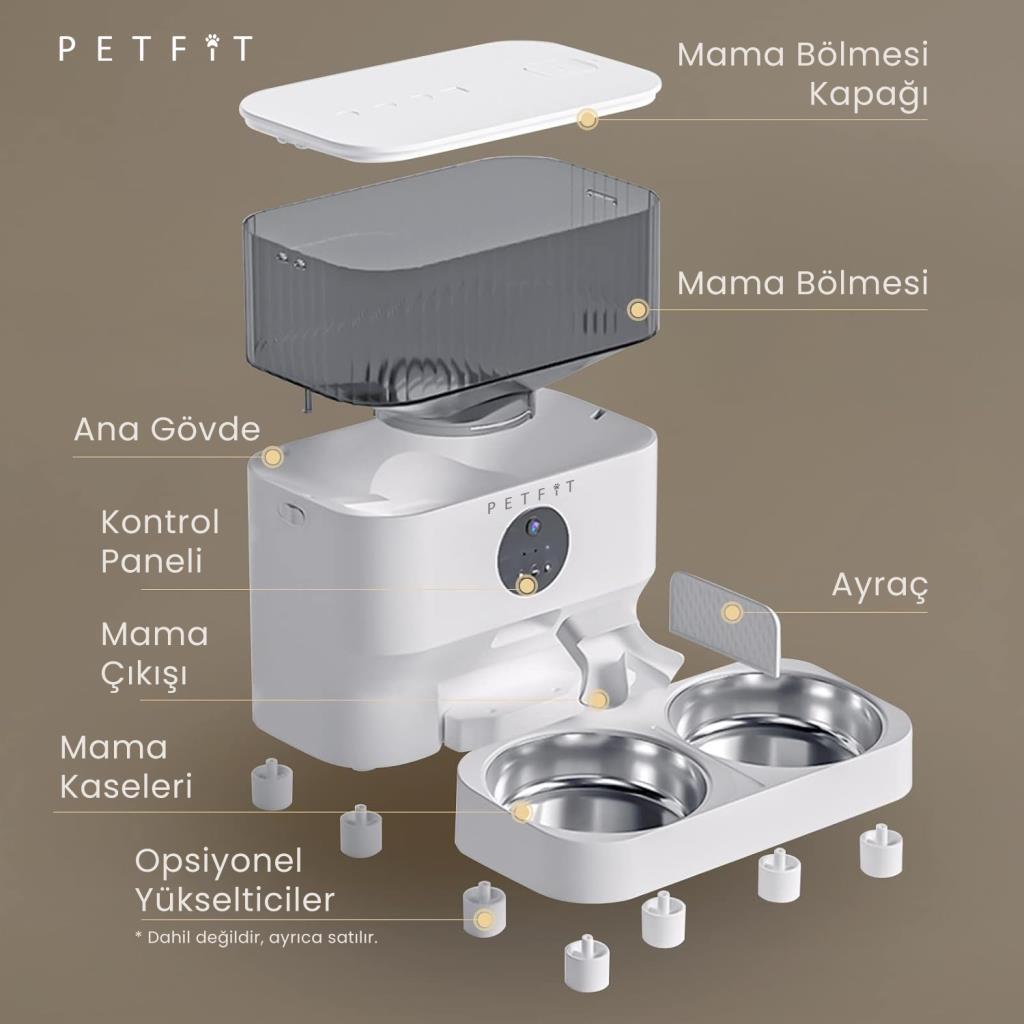 PETFIT

Mama Bölmesi Kapağı

Mama Bölmesi

Ana Gövde

PETFIT

Kontrol Paneli

Ayraç

Mama Çıkışı

Mama Kaseleri

Opsiyonel Yükselticiler

* Dahil değildir, ayrıca satılır.