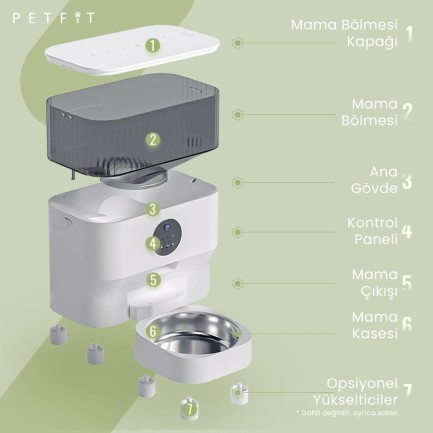 PETFIT

1
2
3
4
5
6
7

Mama Bölmesi Kapağı 1

Mama Bölmesi 2

Ana Gövde 3

Kontrol Paneli 4

Mama Çıkışı 5

Mama Kasesi 6

Opsiyonel Yükselticiler 7
* Dahil değildir, ayrıca satılır.