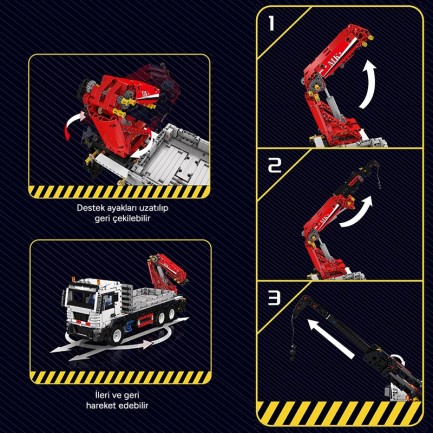 Destek ayakları uzatılıp geri çekilebilir

İleri ve geri hareket edebilir

1

2

3