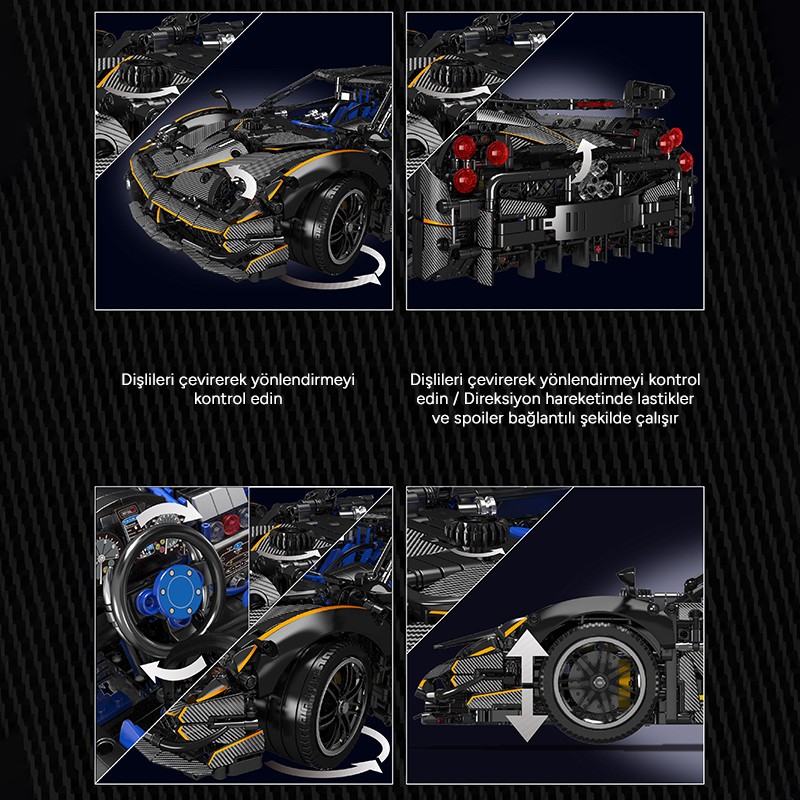 Dişlileri çevirerek yönlendirmeyi kontrol edin

Dişlileri çevirerek yönlendirmeyi kontrol edin / Direksiyon hareketinde lastikler ve spoiler bağlantılı şekilde çalışır