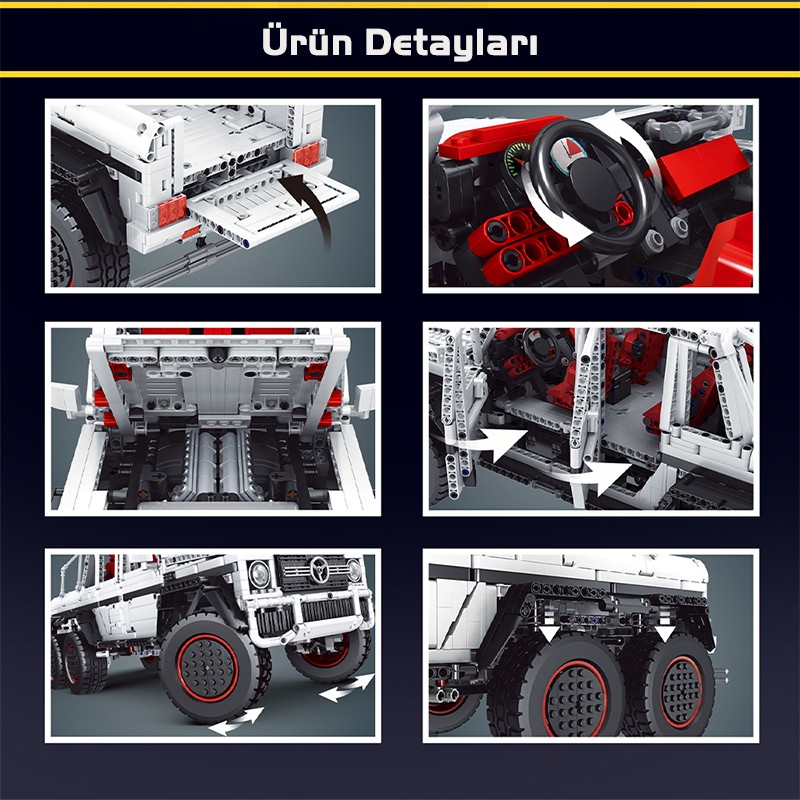 Ürün Detayları