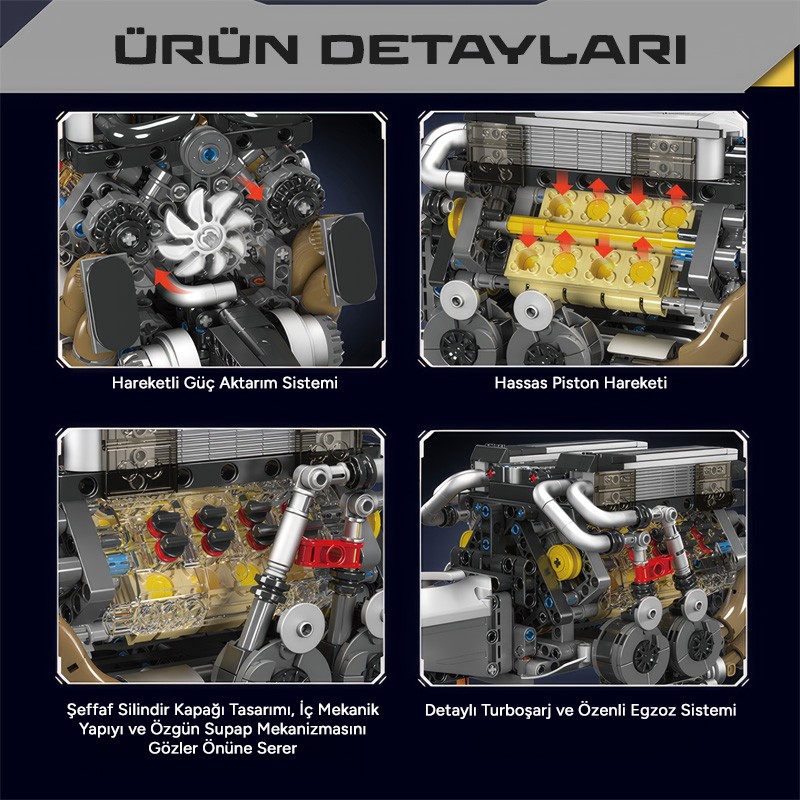 ÜRÜN DETAYLARI

Hareketli Güç Aktarım Sistemi

Hassas Piston Hareketi

Şeffaf Silindir Kapağı Tasarımı, İç Mekanik Yapıyı ve Özgün Supap Mekanizmasını Gözler Önüne Serer

Detaylı Turboşarj ve Özenli Egzoz Sistemi