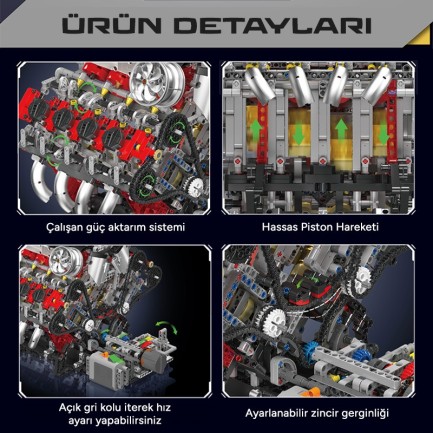 ÜRÜN DETAYLARI

Çalışan güç aktarım sistemi

Hassas Piston Hareketi

Açık gri kolu iterek hız ayarı yapabilirsiniz

Ayarlanabilir zincir gerginliği