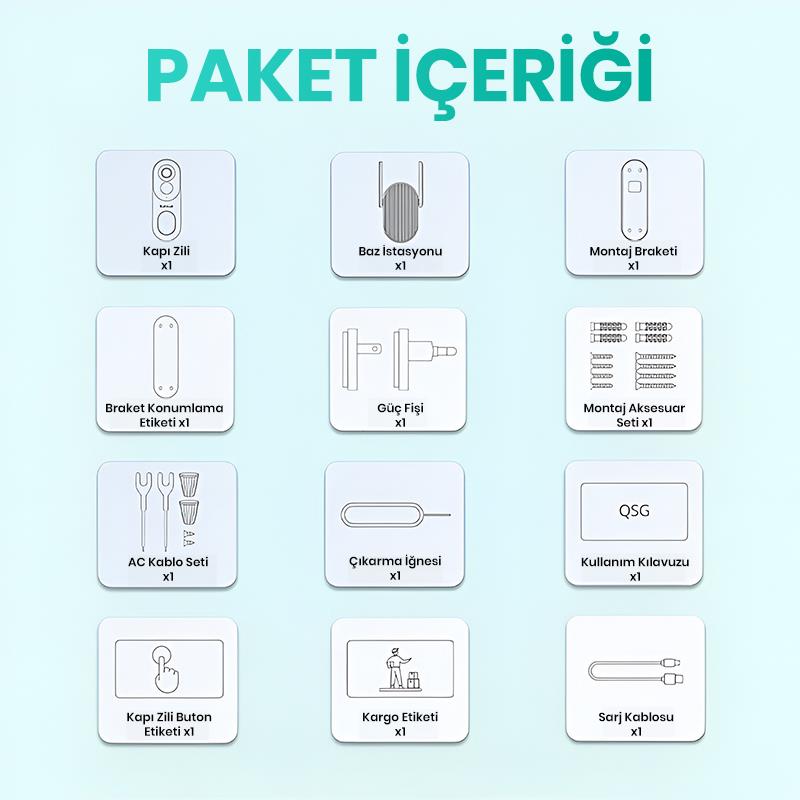 PAKET İÇERİĞİ

Kapı Zili
x1

Baz İstasyonu
x1

Montaj Braketi
x1

Braket Konumlama Etiketi x1

Güç Fişi
x1

Montaj Aksesuar Seti x1

AC Kablo Seti
x1

Çıkarma İğnesi
x1

QSG

Kullanım Kılavuzu
x1

Kapı Zili Buton Etiketi x1

Kargo Etiketi
x1

Sarj Kablosu
x1